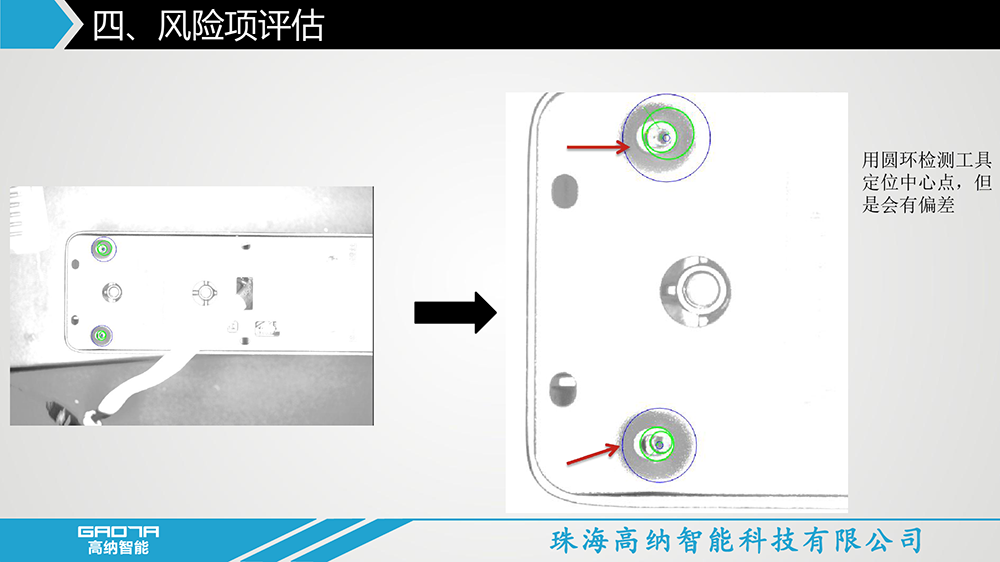 四、风险项评估

用圆环检测工具定位中心点，但是会有偏差

GAONA
高纳智能

珠海高纳智能科技有限公司